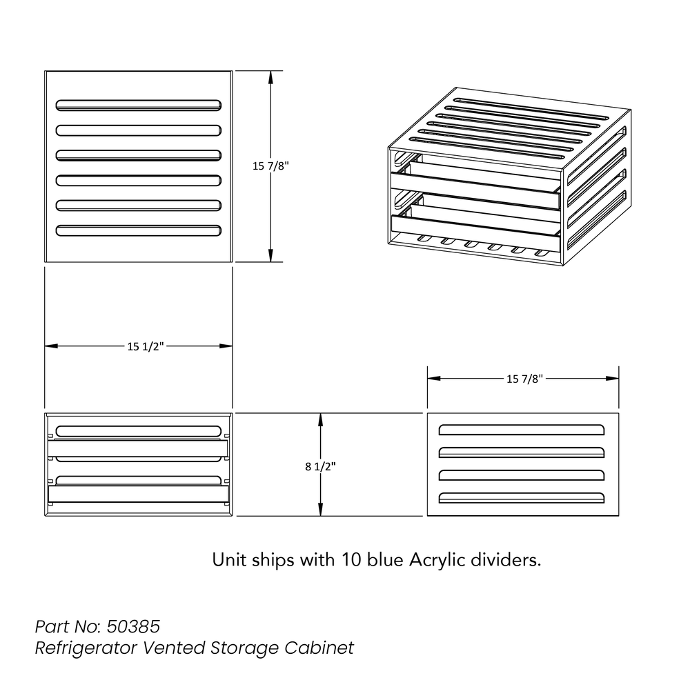 15 7/8"

15 1/2"

15 7/8"

8 1/2"

Unit ships with 10 blue Acrylic dividers.

Part No: 50385
Refrigerator Vented Storage Cabinet