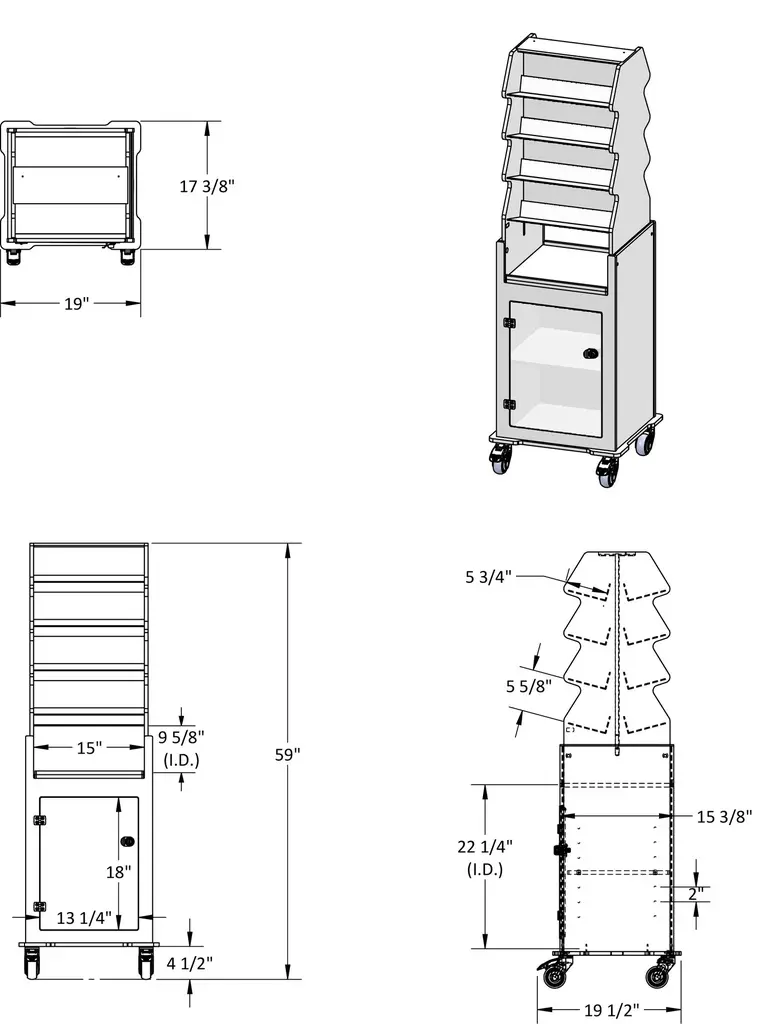 17 3/8"

19"

15"

9 5/8"
(I.D.)

59"

18"

13 1/4"

4 1/2"

5 3/4"

5 5/8"

22 1/4"
(I.D.)

15 3/8"

2"

19 1/2"